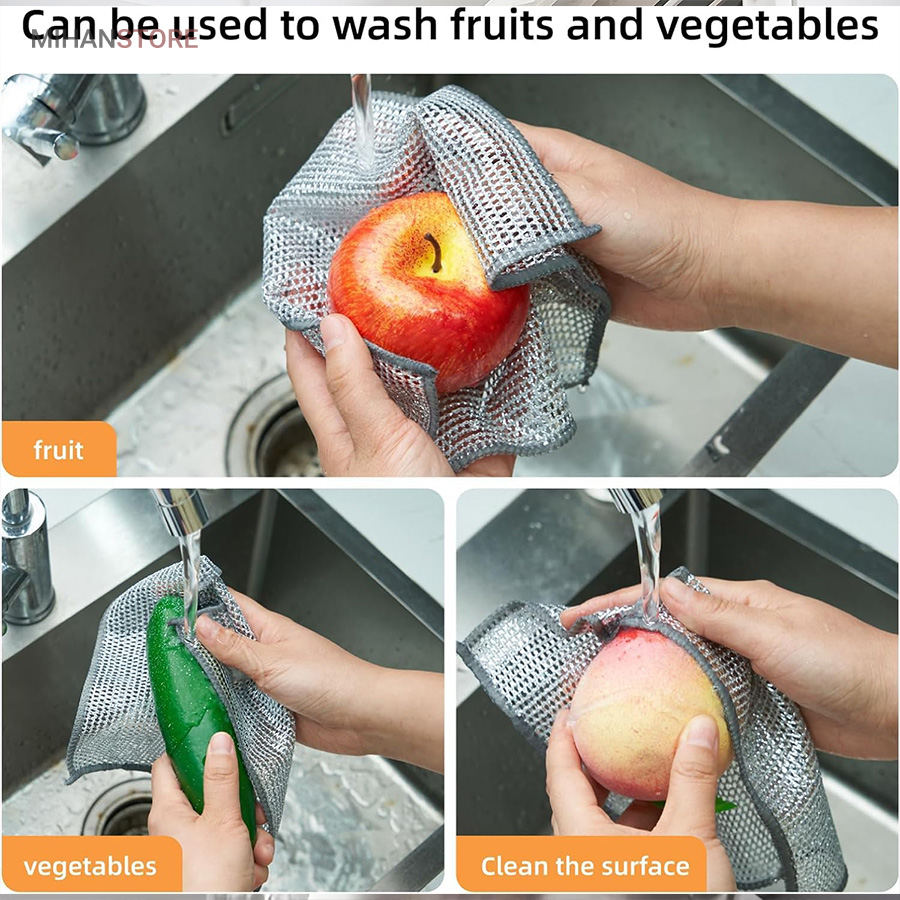 Can be used to wash fruits and vegetables
MIHANSTORE

fruit

vegetables

Clean the surface